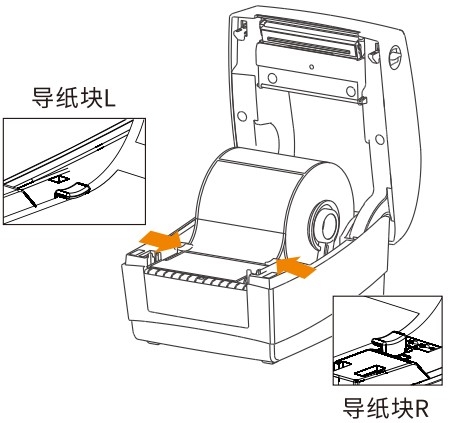 导纸块L

导纸块R